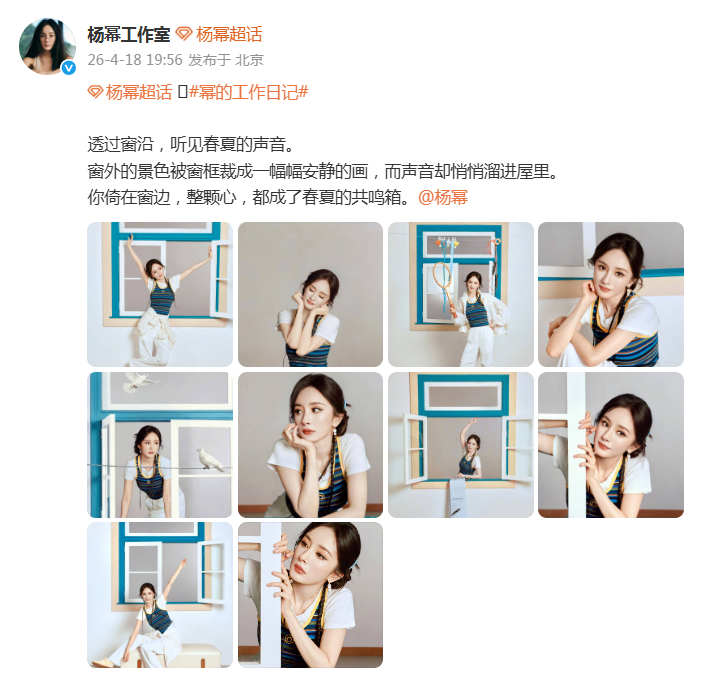 杨幂工作室 杨幂超话
26-4-18 19:56 发布于 北京

杨幂超话 #幂的工作日记#

透过窗沿，听见春夏的声音。
窗外的景色被窗框裁成一幅幅安静的画，而声音却悄悄溜进屋里。
你倚在窗边，整颗心，都成了春夏的共鸣箱。@杨幂